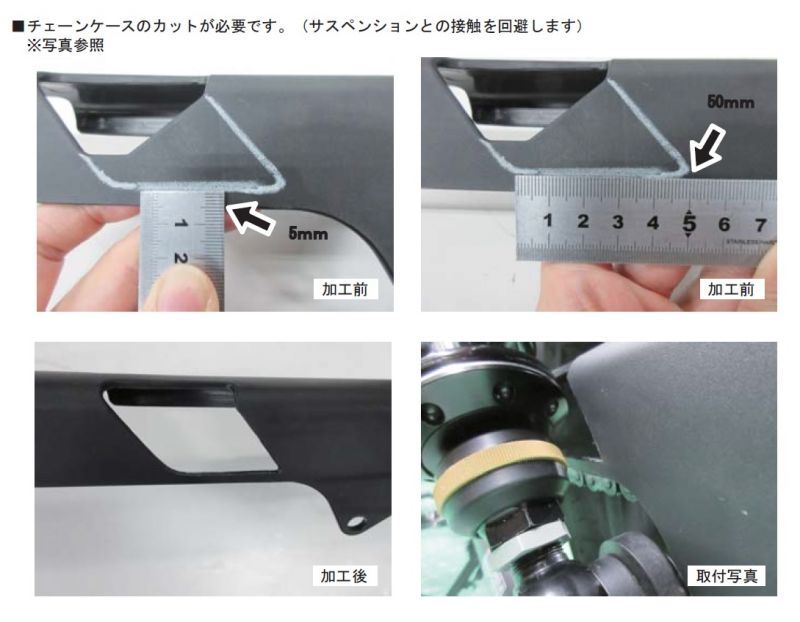 ■チェーンケースのカットが必要です。（サスペンションとの接触を回避します）
※写真参照

1
2
5mm
加工前

50mm
1 2 3 4 5 6 7
加工前

加工後

取付写真