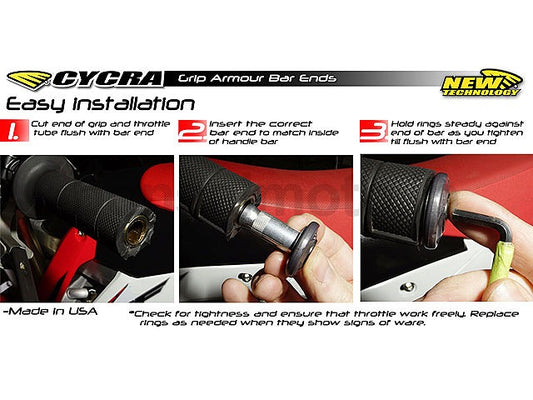 CYCRA Grip Armour Bar Ends

NEW TECHNOLOGY

Easy installation

1. Cut end of grip and throttle tube flush with bar end

2 Insert the correct bar end to match inside of handle bar

3 Hold rings steady against end of bar as you tighten till flush with bar end

-Made in USA

*Check for tightness and ensure that throttle work freely. Replace rings as needed when they show signs of ware.