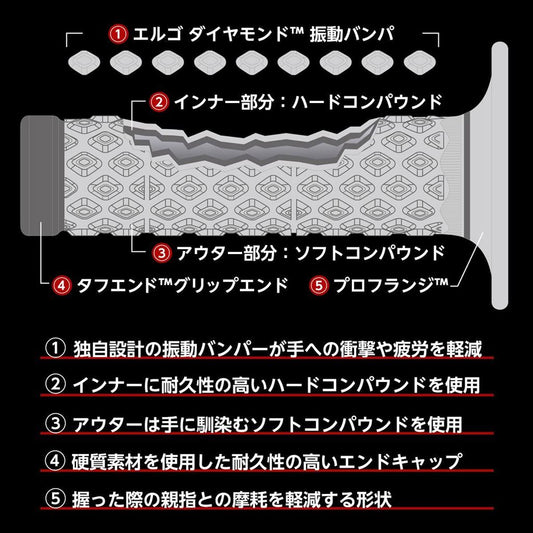 ① エルゴ ダイヤモンド™ 振動バンパ

② インナー部分：ハードコンパウンド

③ アウター部分：ソフトコンパウンド

④ タフエンド™グリップエンド

⑤ プロフランジ™

① 独自設計の振動バンパーが手への衝撃や疲労を軽減

② インナーに耐久性の高いハードコンパウンドを使用

③ アウターは手に馴染むソフトコンパウンドを使用

④ 硬質素材を使用した耐久性の高いエンドキャップ

⑤ 握った際の親指との摩耗を軽減する形状