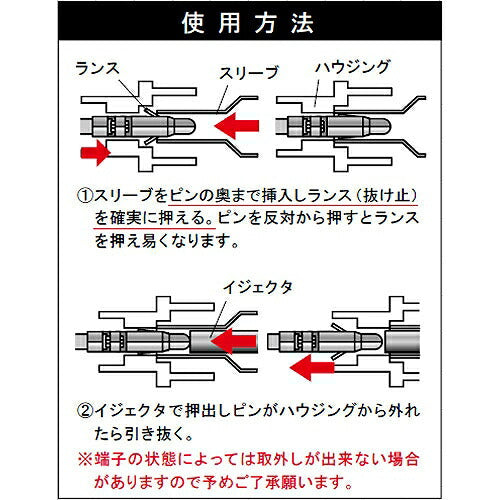 使用方法

ランス
スリーブ
ハウジング

①スリーブをピンの奥まで挿入しランス（抜け止）を確実に押える。ピンを反対から押すとランスを押え易くなります。

イジェクタ

②イジェクタで押出しピンがハウジングから外れたら引き抜く。
※端子の状態によっては取外しが出来ない場合がありますので予めご了承願います。