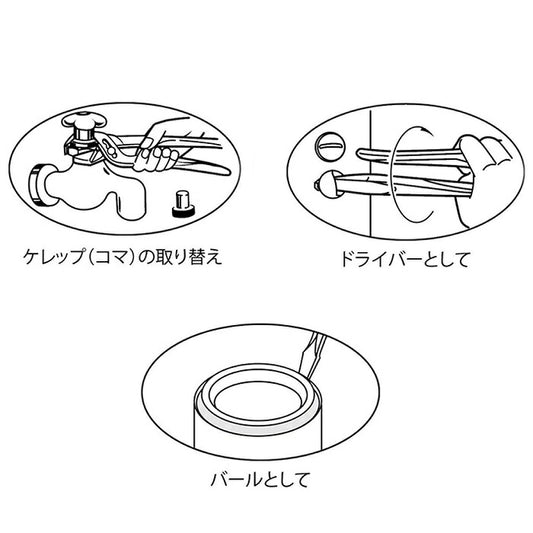 ケレップ（コマ）の取り替え

ドライバーとして

バールとして