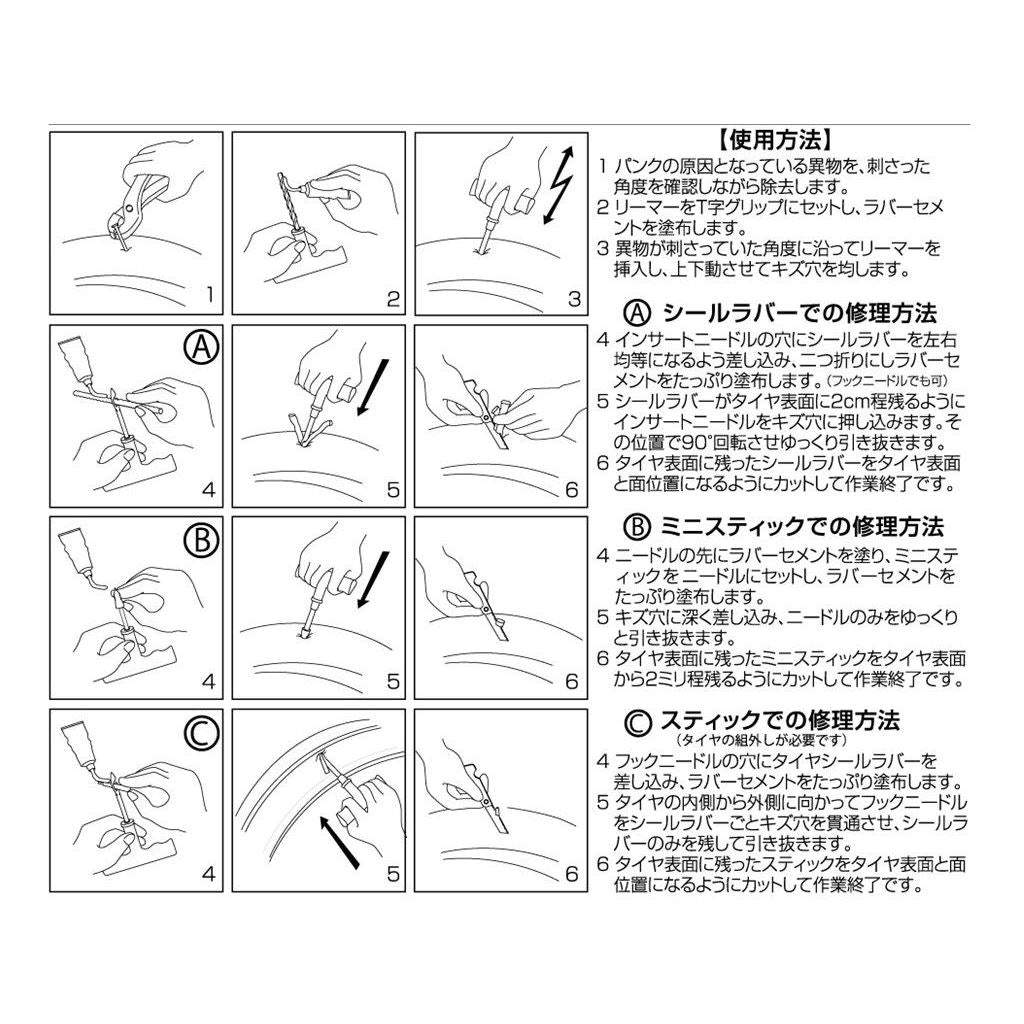 1

2

3

Ⓐ

4

5

6

Ⓑ

4

5

6

Ⓒ

4

5

6

【使用方法】
1 パンクの原因となっている異物を、刺さった角度を確認しながら除去します。
2 リーマーをT字グリップにセットし、ラバーセメントを塗布します。
3 異物が刺さっていた角度に沿ってリーマーを挿入し、上下動させてキズ穴を均します。

Ⓐ シールラバーでの修理方法
4 インサートニードルの穴にシールラバーを左右均等になるよう差し込み、二つ折りにしラバーセメントをたっぷり塗布します。(フックニードルでも可)
5 シールラバーがタイヤ表面に2cm程残るようにインサートニードルをキズ穴に押し込みます。その位置で90°回転させゆっくり引き抜きます。
6 タイヤ表面に残ったシールラバーをタイヤ表面と面位置になるようにカットして作業終了です。

Ⓑ ミニスティックでの修理方法
4 ニードルの先にラバーセメントを塗り、ミニスティックをニードルにセットし、ラバーセメントをたっぷり塗布します。
5 キズ穴に深く差し込み、ニードルのみをゆっくりと引き抜きます。
6 タイヤ表面に残ったミニスティックをタイヤ表面から2ミリ程残るようにカットして作業終了です。

Ⓒ スティックでの修理方法
(タイヤの組外しが必要です)
4 フックニードルの穴にタイヤシールラバーを差し込み、ラバーセメントをたっぷり塗布します。
5 タイヤの内側から外側に向かってフックニードルをシールラバーごとキズ穴を貫通させ、シールラバーのみを残して引き抜きます。
6 タイヤ表面に残ったスティックをタイヤ表面と面位置になるようにカットして作業終了です。