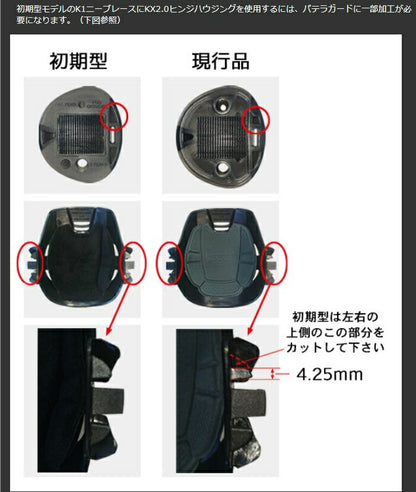 初期型モデルのK1ニーブレースにKX2.0ヒンジハウジングを使用するには、パテラガードに一部加工が必要になります。（下図参照）

初期型

現行品

初期型は左右の上側のこの部分をカットして下さい

4.25mm