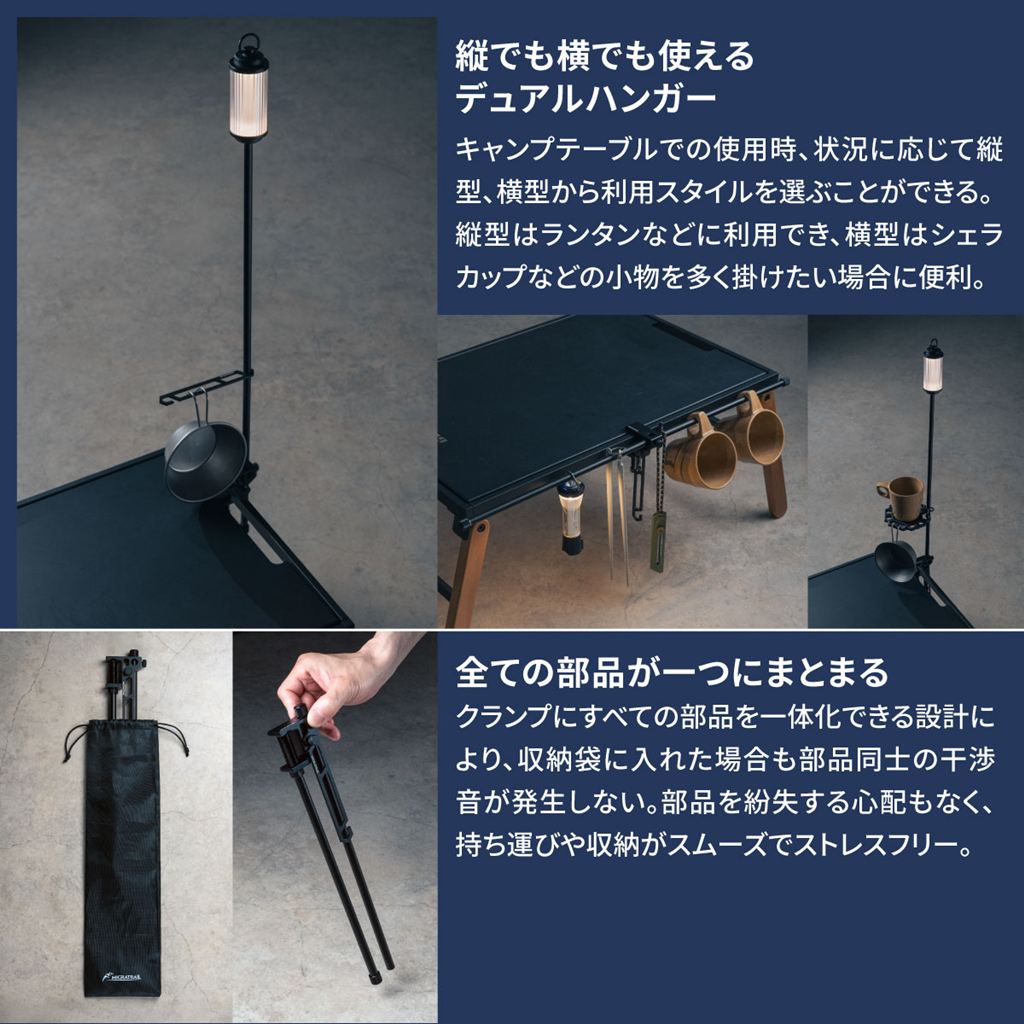 縦でも横でも使える
デュアルハンガー

キャンプテーブルでの使用時、状況に応じて縦型、横型から利用スタイルを選ぶことができる。縦型はランタンなどに利用でき、横型はシェラカップなどの小物を多く掛けたい場合に便利。

全ての部品が一つにまとまる

クランプにすべての部品を一体化できる設計により、収納袋に入れた場合も部品同士の干渉音が発生しない。部品を紛失する心配もなく、持ち運びや収納がスムーズでストレスフリー。

MIGRATRAIL