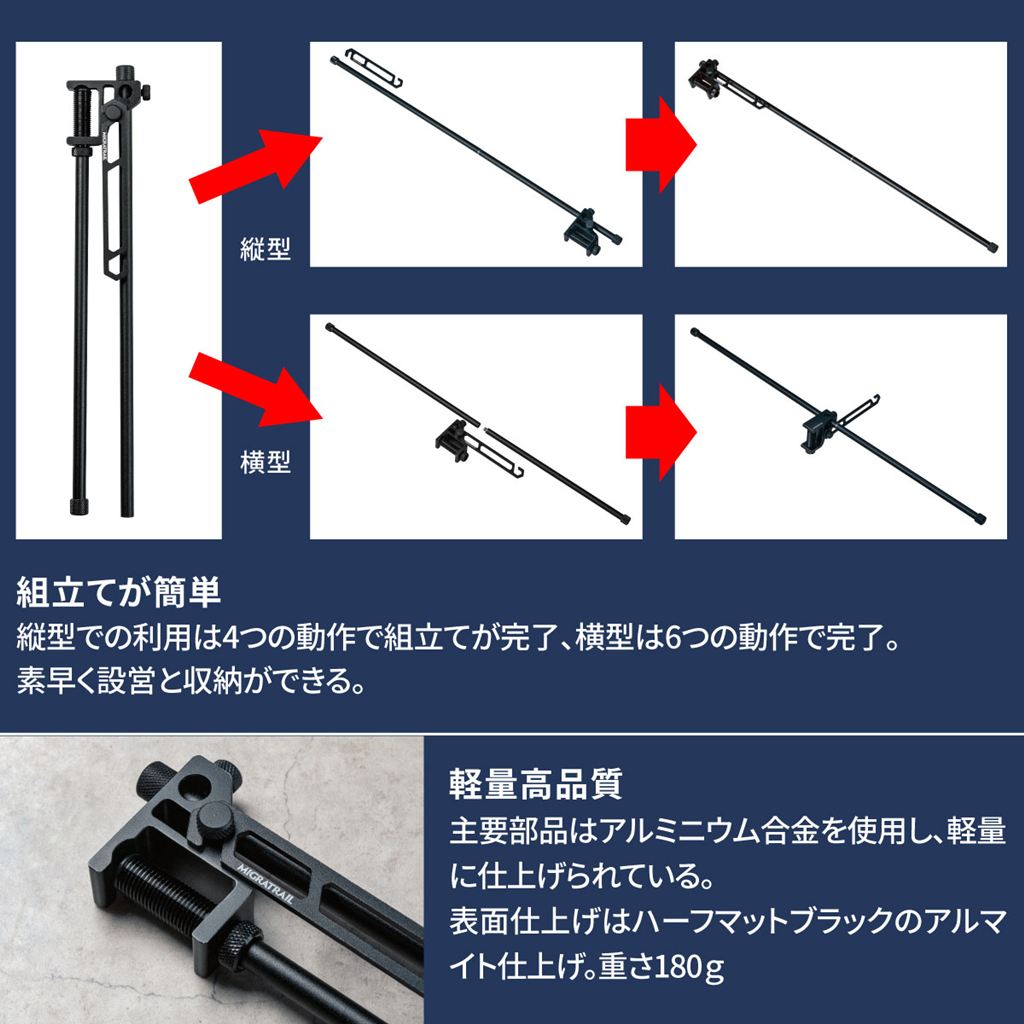 縦型

横型

組立てが簡単
縦型での利用は4つの動作で組立てが完了、横型は6つの動作で完了。素早く設営と収納ができる。

MIGRATRAIL

軽量高品質
主要部品はアルミニウム合金を使用し、軽量に仕上げられている。
表面仕上げはハーフマットブラックのアルマイト仕上げ。重さ180g