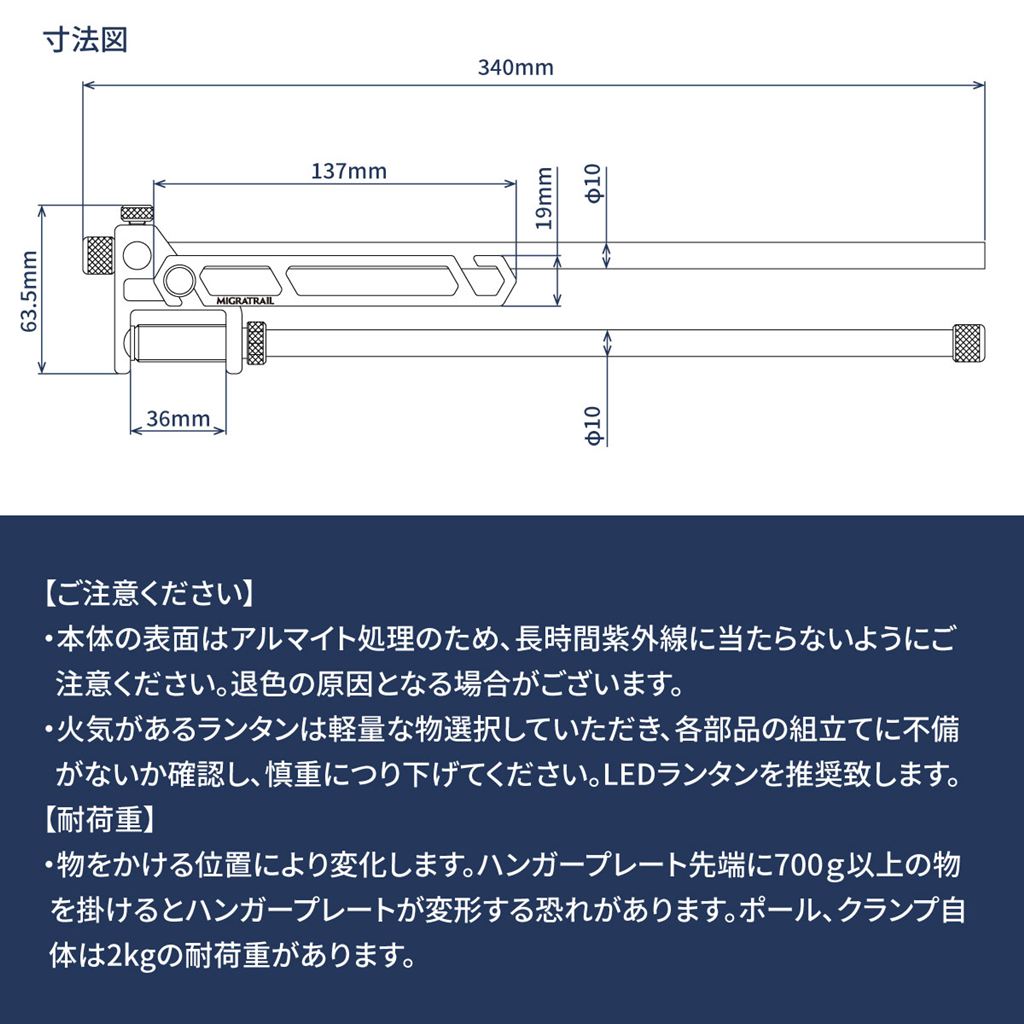 寸法図

340mm

137mm

19mm

φ10

63.5mm

MIGRATRAIL

36mm

φ10

【ご注意ください】
・本体の表面はアルマイト処理のため、長時間紫外線に当たらないようにご注意ください。退色の原因となる場合がございます。
・火気があるランタンは軽量な物選択していただき、各部品の組立てに不備がないか確認し、慎重につり下げてください。LEDランタンを推奨致します。
【耐荷重】
・物をかける位置により変化します。ハンガープレート先端に700ｇ以上の物を掛けるとハンガープレートが変形する恐れがあります。ポール、クランプ自体は2kgの耐荷重があります。