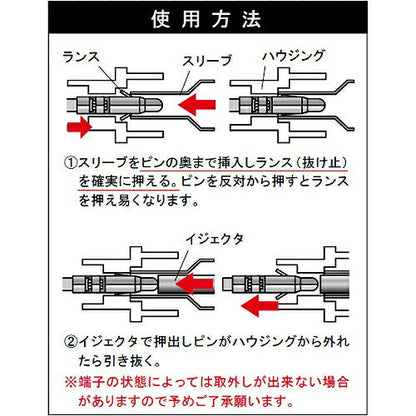 使用方法

ランス

スリーブ

ハウジング

①スリーブをピンの奥まで挿入しランス（抜け止）を確実に押える。ピンを反対から押すとランスを押え易くなります。

イジェクタ

②イジェクタで押出しピンがハウジングから外れたら引き抜く。

※端子の状態によっては取外しが出来ない場合がありますので予めご了承願います。