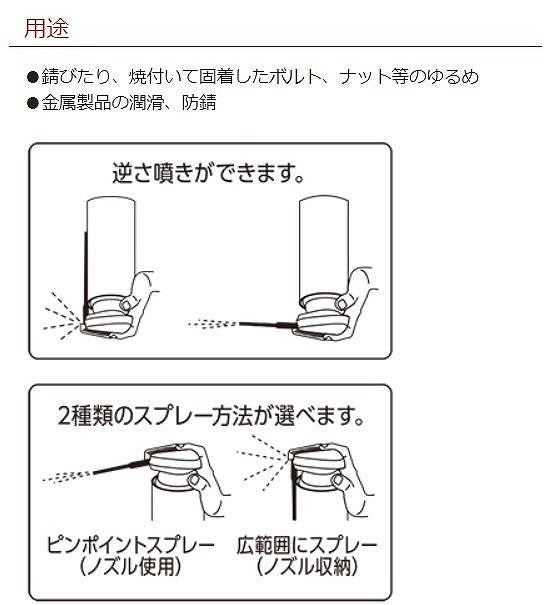 用途

●錆びたり、焼付いて固着したボルト、ナット等のゆるめ
●金属製品の潤滑、防錆

逆さ噴きができます。

2種類のスプレー方法が選べます。

ピンポイントスプレー
（ノズル使用）

広範囲にスプレー
（ノズル収納）