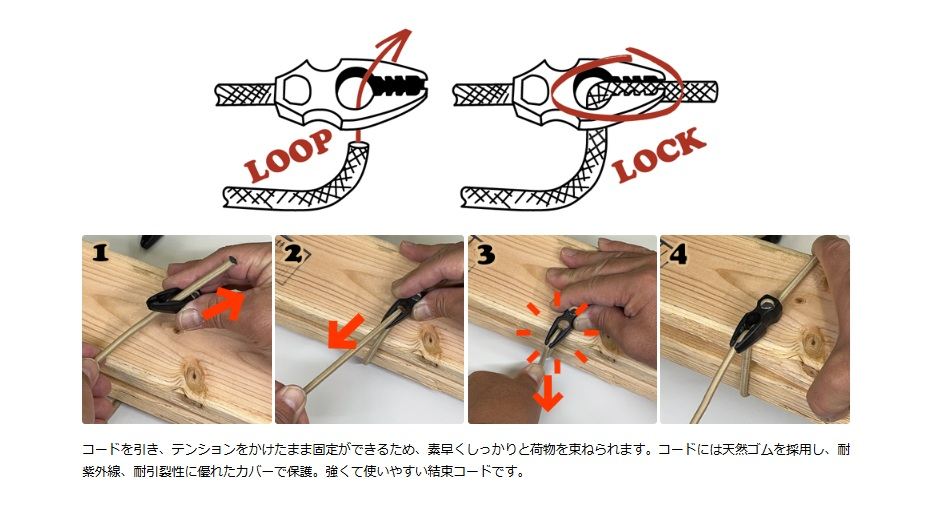 LOOP

LOCK

1

2

3

4

コードを引き、テンションをかけたまま固定ができるため、素早くしっかりと荷物を束ねられます。コードには天然ゴムを採用し、耐紫外線、耐引裂性に優れたカバーで保護。強くて使いやすい結束コードです。