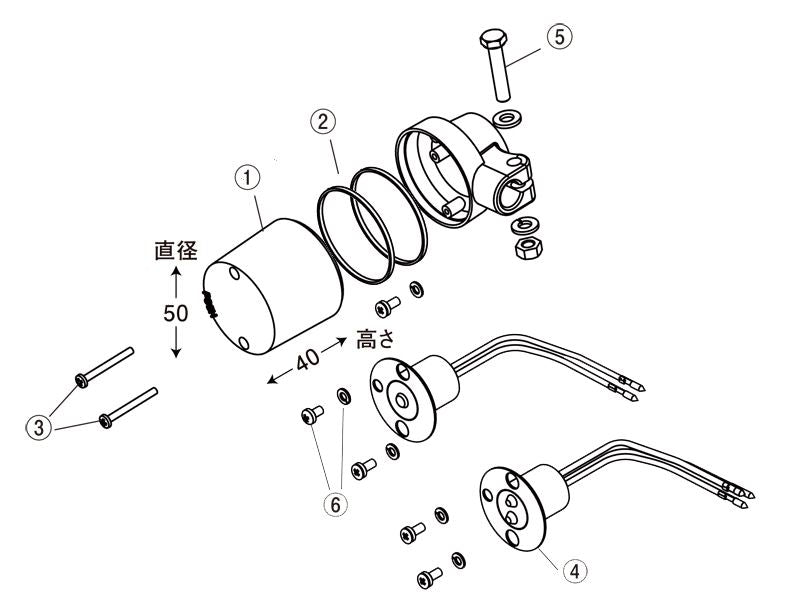 ⑤

②

①

直径

50

40

高さ

③

⑥

④