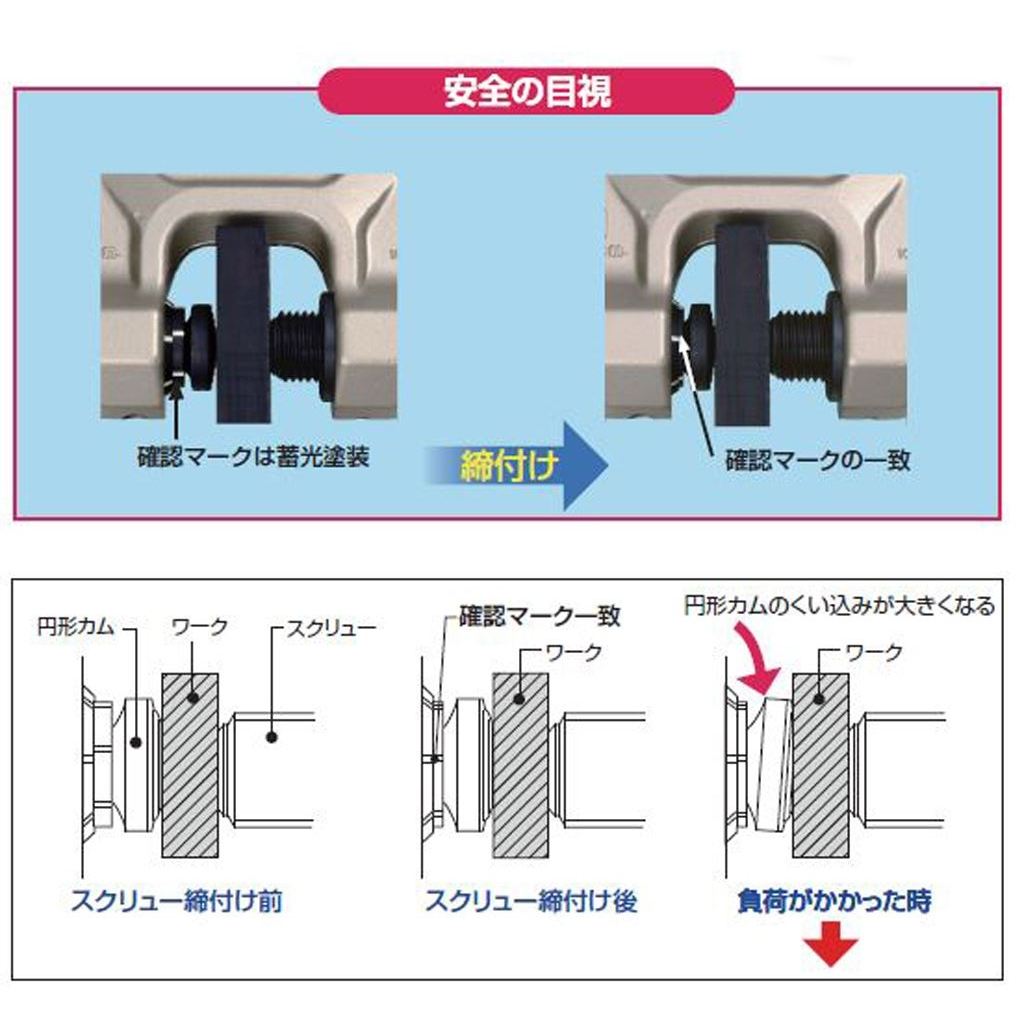 安全の目視

確認マークは蓄光塗装

締付け

確認マークの一致

円形カム

ワーク

スクリュー

スクリュー締付け前

確認マーク一致

ワーク

スクリュー締付け後

円形カムのくい込みが大きくなる

ワーク

負荷がかかった時