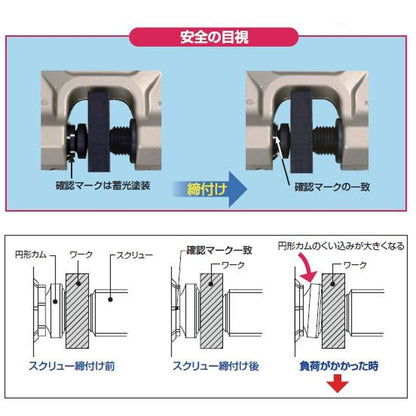 安全の目視

確認マークは蓄光塗装

締付け

確認マークの一致

円形カム

ワーク

スクリュー

スクリュー締付け前

確認マーク一致

ワーク

スクリュー締付け後

円形カムのくい込みが大きくなる

ワーク

負荷がかかった時