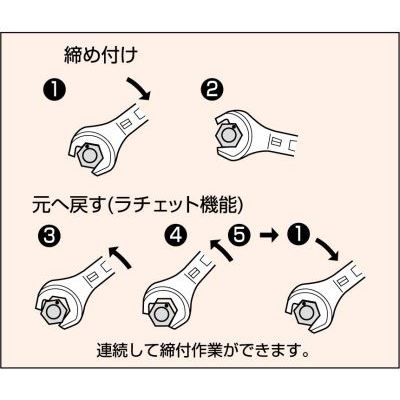 締め付け

❶

❷

元へ戻す(ラチェット機能)

❸

❹

❺ → ❶

連続して締付作業ができます。