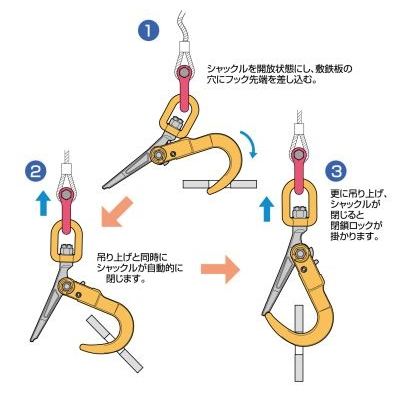 1

シャックルを開放状態にし、敷鉄板の穴にフック先端を差し込む。

2

吊り上げと同時にシャックルが自動的に閉じます。

3

更に吊り上げ、シャックルが閉じると閉鎖ロックが掛かります。