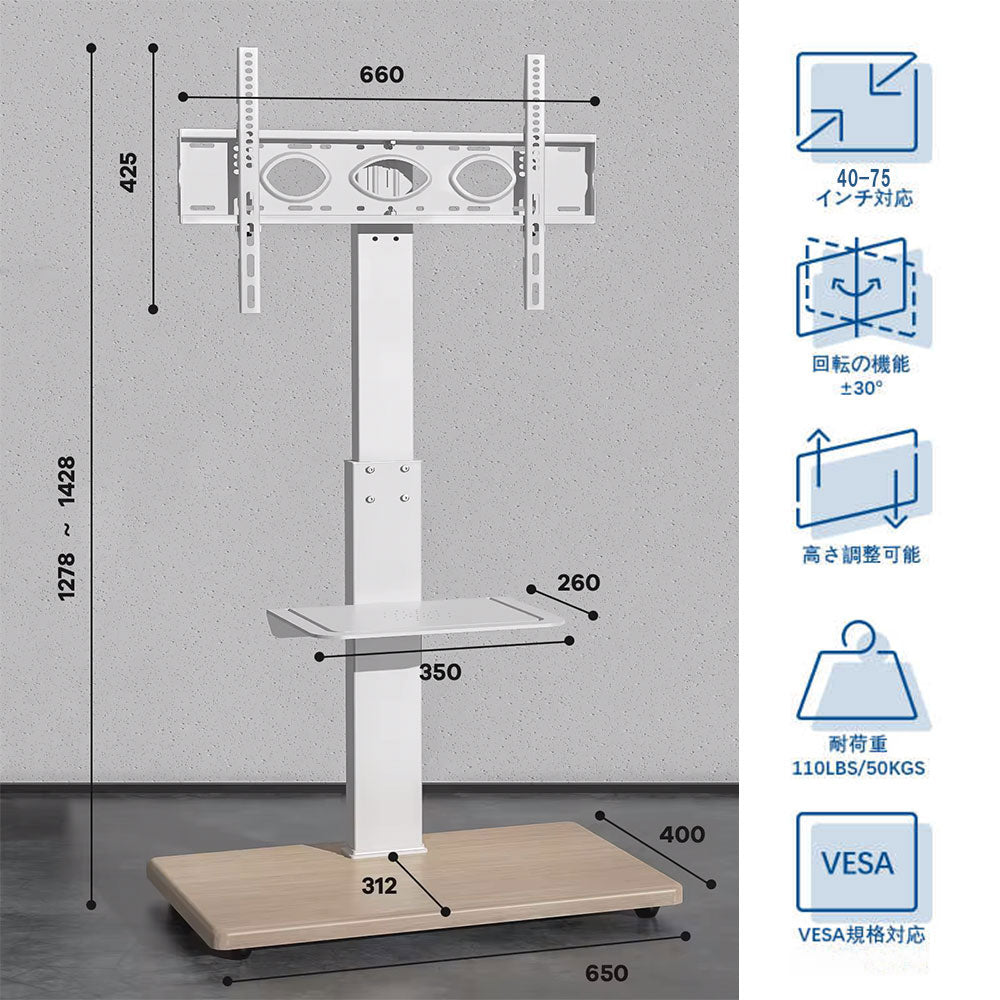 660

425

1278 ~ 1428

260

350

400

312

650

40-75
インチ対応

回転の機能
±30°

高さ調整可能

耐荷重
110LBS/50KGS

VESA

VESA規格対応